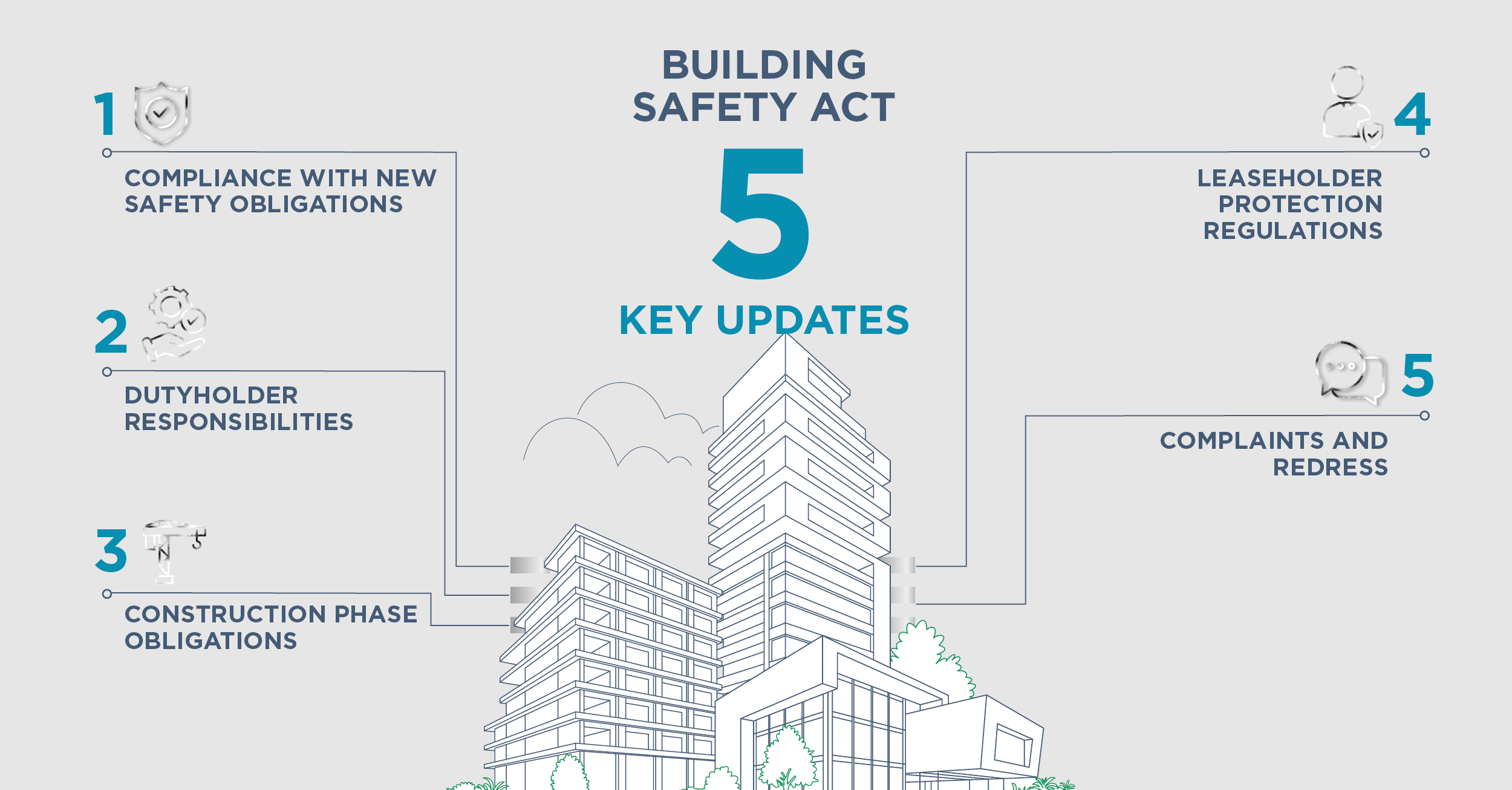 BUILDING SAFETY ACT

5

KEY UPDATES

1

COMPLIANCE WITH NEW SAFETY OBLIGATIONS

2

DUTYHOLDER RESPONSIBILITIES

3

CONSTRUCTION PHASE OBLIGATIONS

4

LEASEHOLDER PROTECTION REGULATIONS

5

COMPLAINTS AND REDRESS