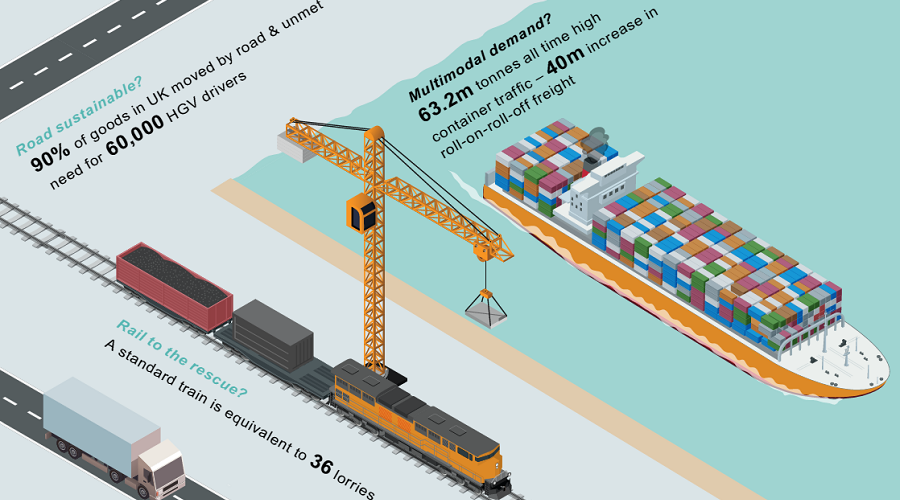 Road sustainable?
90% of goods in UK moved by road & unmet need for 60,000 HGV drivers

Multimodal demand?
63.2m tonnes all time high container traffic – 40m increase in roll-on-roll-off freight

Rail to the rescue?
A standard train is equivalent to 36 lorries