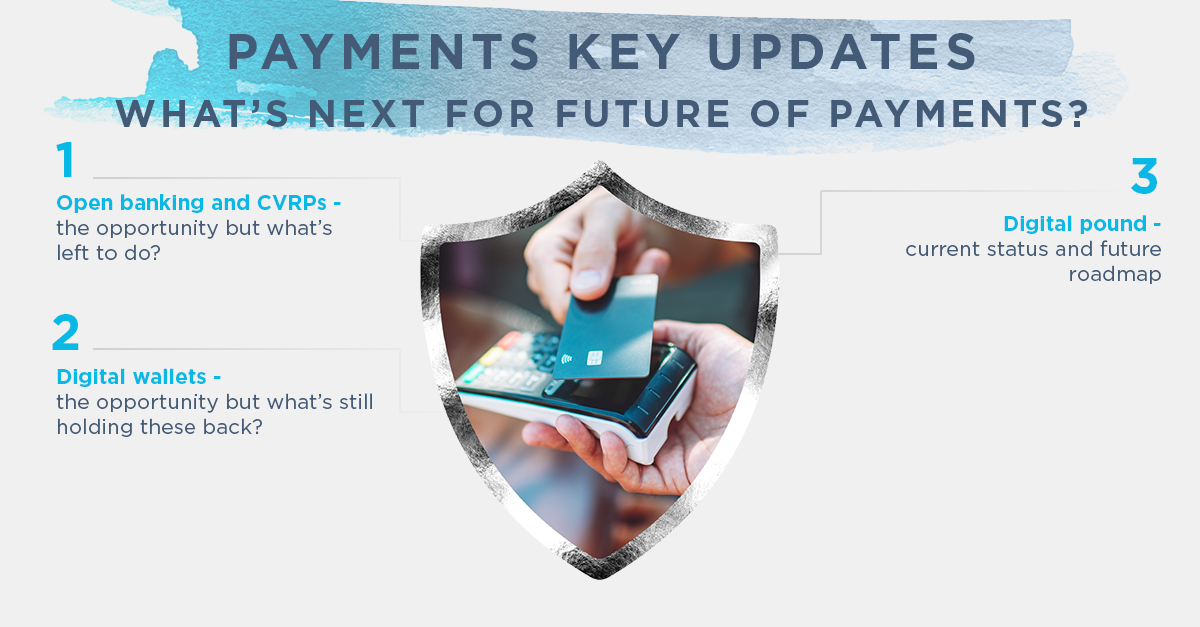 PAYMENTS KEY UPDATES
WHAT'S NEXT FOR FUTURE OF PAYMENTS?

1
Open banking and CVRPs - the opportunity but what's left to do?

2
Digital wallets - the opportunity but what's still holding these back?

3
Digital pound - current status and future roadmap