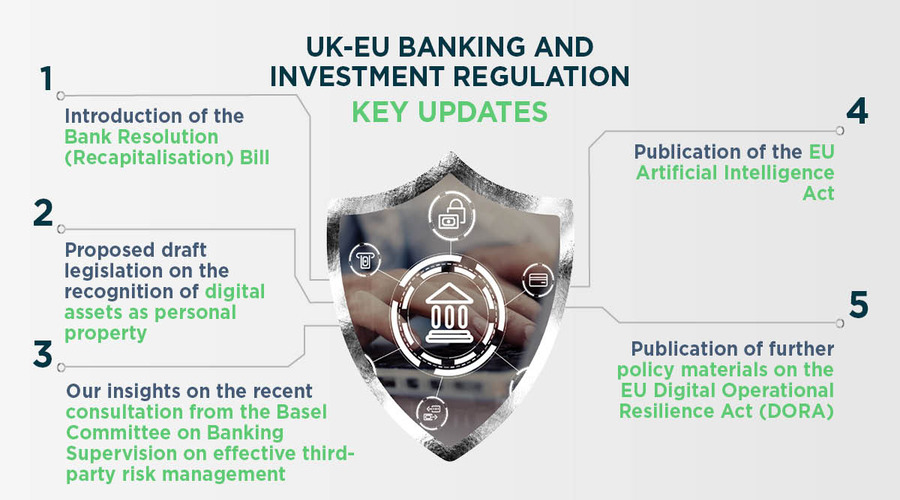 UK-EU BANKING AND INVESTMENT REGULATION

KEY UPDATES

1

Introduction of the Bank Resolution (Recapitalisation) Bill

2

Proposed draft legislation on the recognition of digital assets as personal property

3

Our insights on the recent consultation from the Basel Committee on Banking Supervision on effective third-party risk management

4

Publication of the EU Artificial Intelligence Act

5

Publication of further policy materials on the EU Digital Operational Resilience Act (DORA)