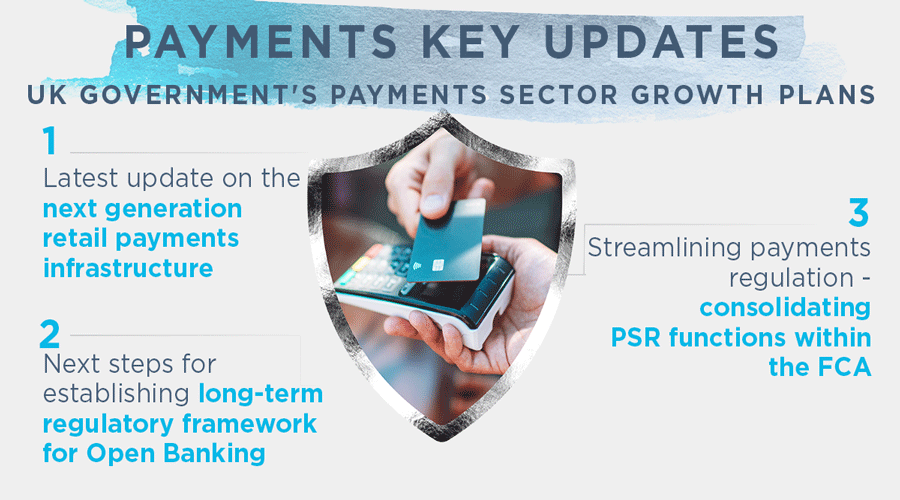 PAYMENTS KEY UPDATES

UK GOVERNMENT'S PAYMENTS SECTOR GROWTH PLANS

1
Latest update on the next generation retail payments infrastructure

2
Next steps for establishing long-term regulatory framework for Open Banking

3
Streamlining payments regulation - consolidating PSR functions within the FCA