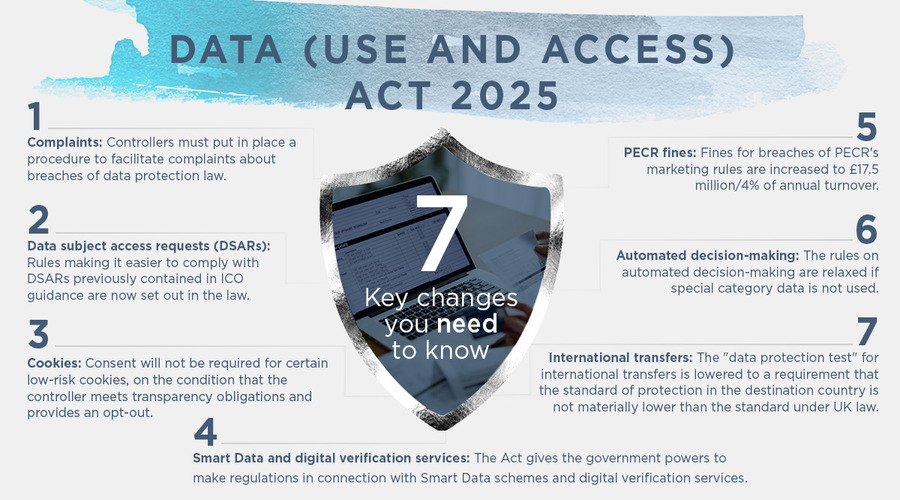 DATA (USE AND ACCESS) ACT 2025

1
Complaints: Controllers must put in place a procedure to facilitate complaints about breaches of data protection law.

2
Data subject access requests (DSARs): Rules making it easier to comply with DSARs previously contained in ICO guidance are now set out in the law.

3
Cookies: Consent will not be required for certain low-risk cookies, on the condition that the controller meets transparency obligations and provides an opt-out.

4
Smart Data and digital verification services: The Act gives the government powers to make regulations in connection with Smart Data schemes and digital verification services.

7
Key changes you need to know

5
PECR fines: Fines for breaches of PECR's marketing rules are increased to £17.5 million/4% of annual turnover.

6
Automated decision-making: The rules on automated decision-making are relaxed if special category data is not used.

7
International transfers: The "data protection test" for international transfers is lowered to a requirement that the standard of protection in the destination country is not materially lower than the standard under UK law.